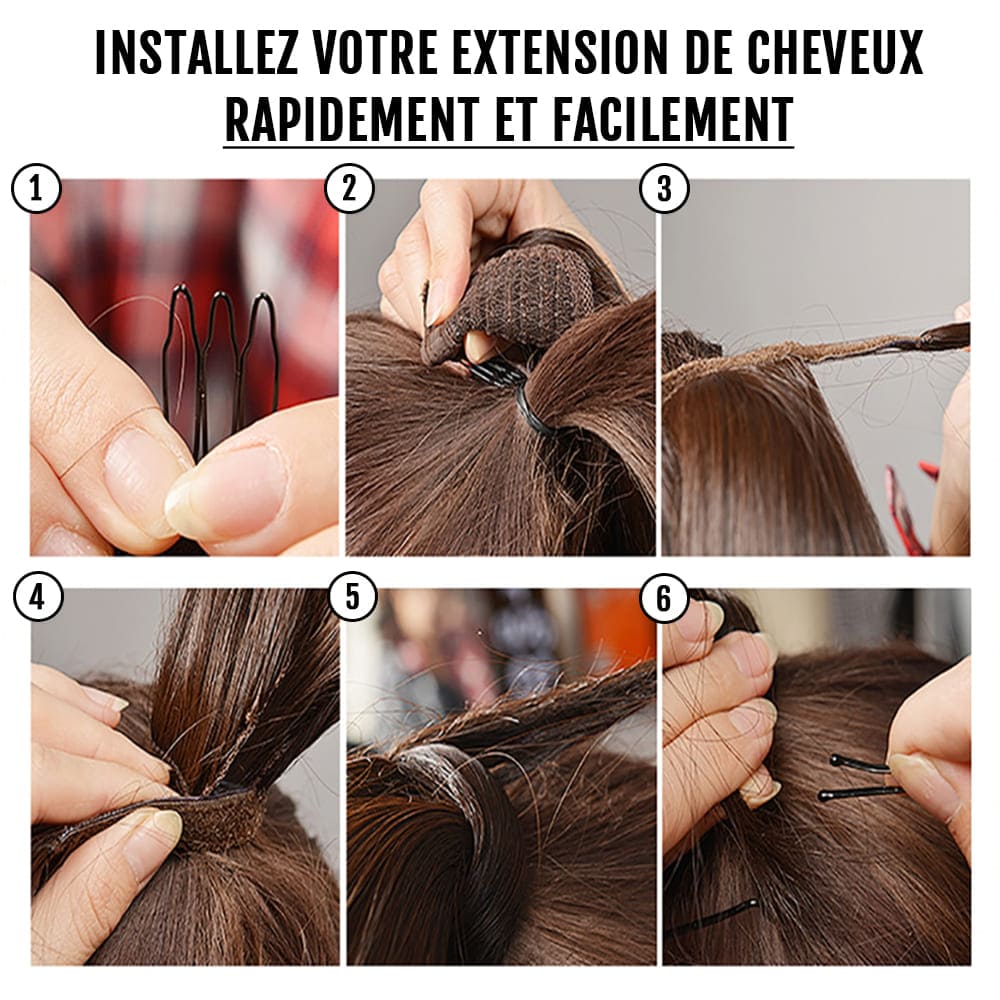 INSTALLEZ VOTRE EXTENSION DE CHEVEUX
RAPIDEMENT ET FACILEMENT

1

2

3

4

5

6