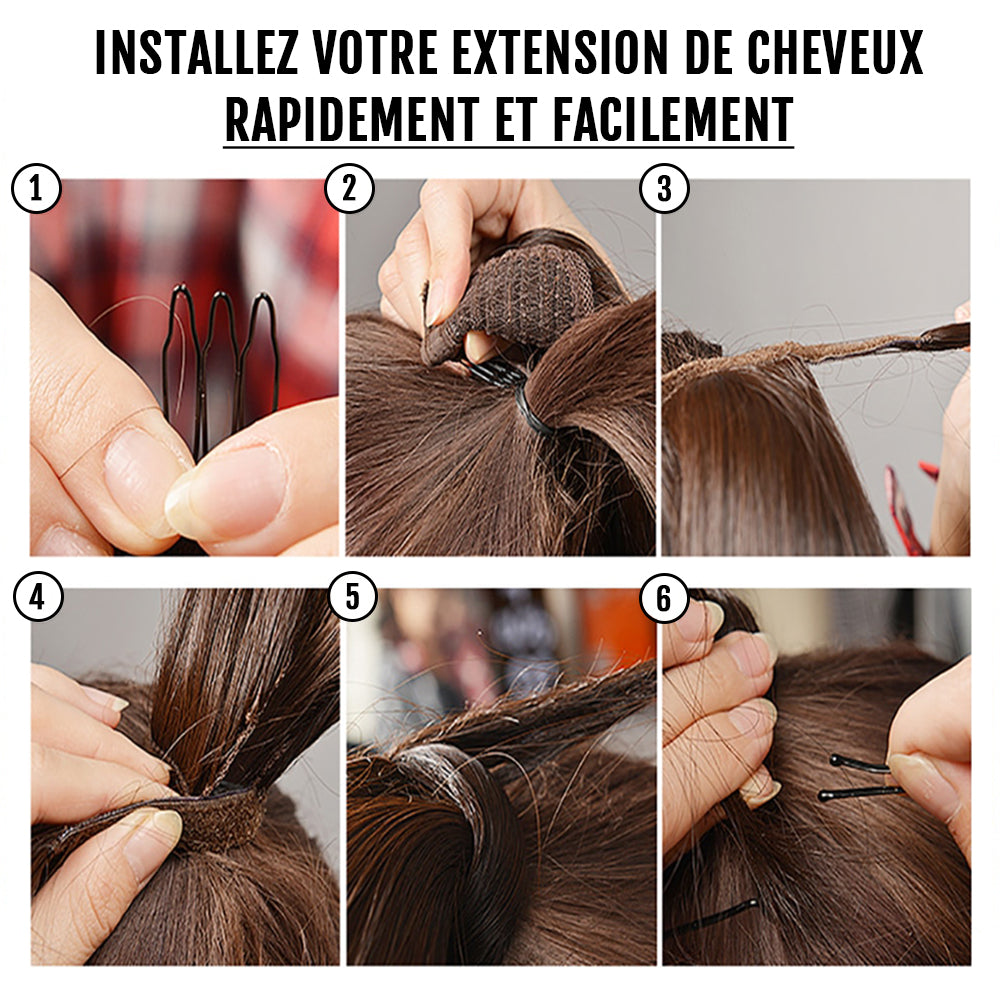 INSTALLEZ VOTRE EXTENSION DE CHEVEUX
RAPIDEMENT ET FACILEMENT

1

2

3

4

5

6